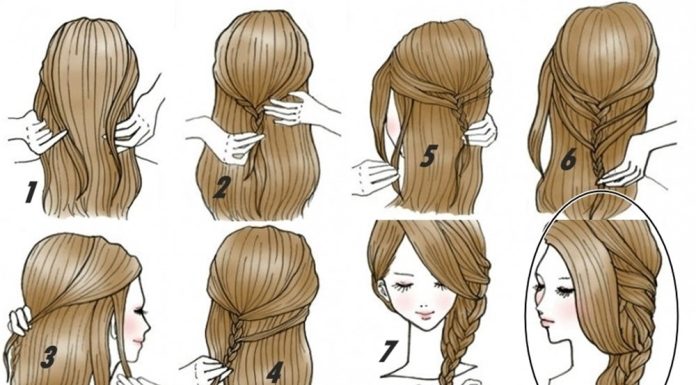 1
2
5
6
3
4
7